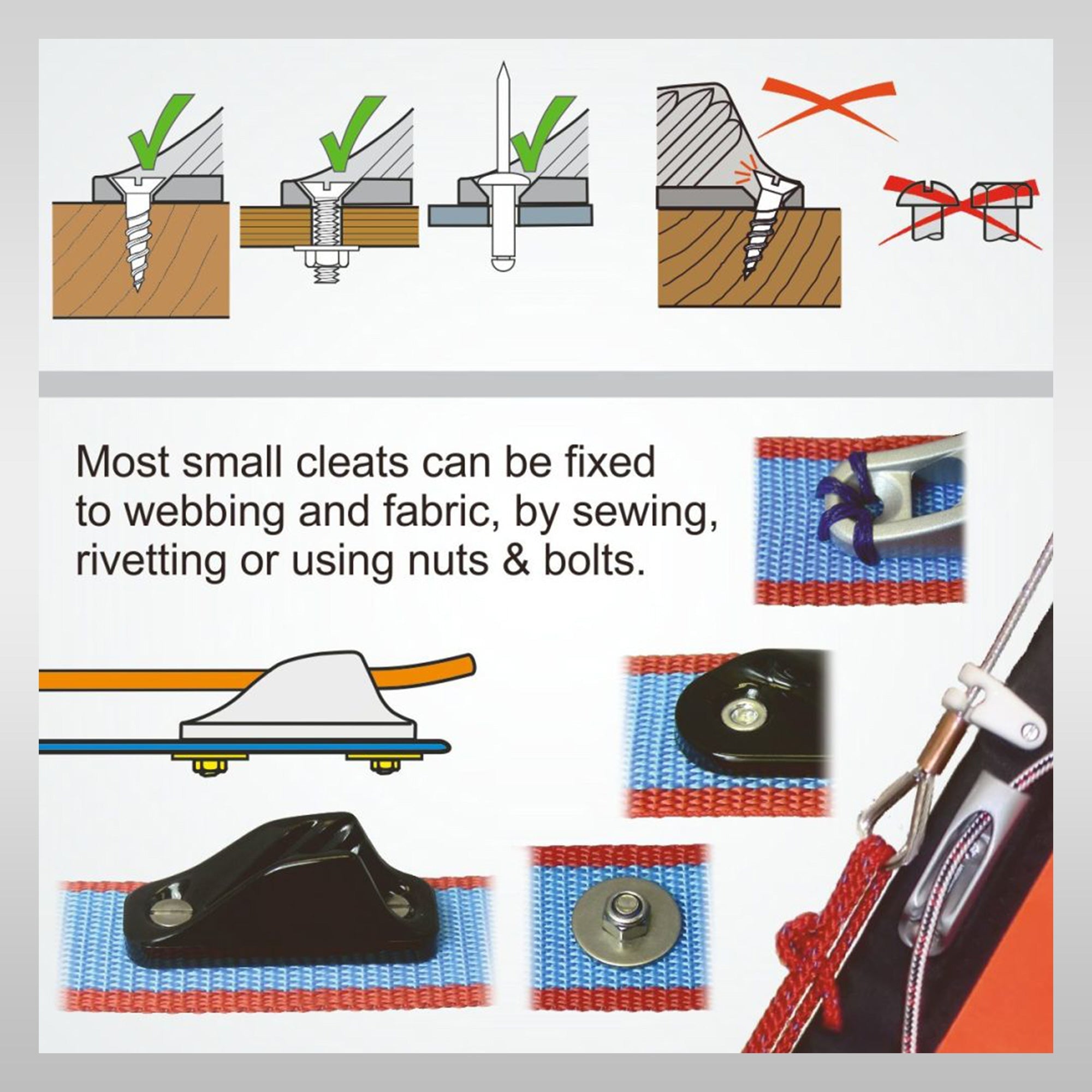 Most small cleats can be fixed to webbing and fabric, by sewing, rivetting or using nuts & bolts.