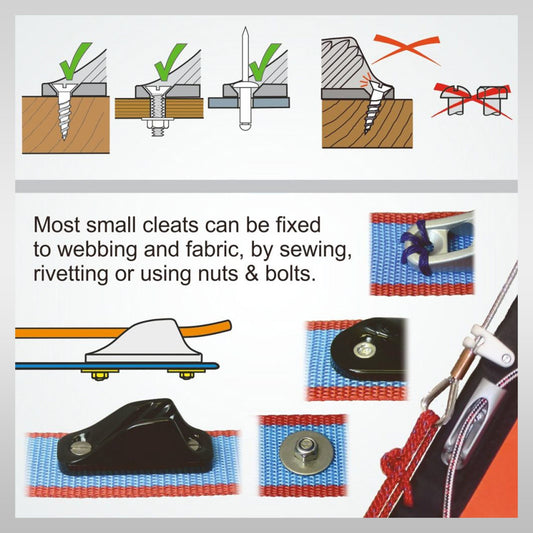 Most small cleats can be fixed to webbing and fabric, by sewing, rivetting or using nuts & bolts.