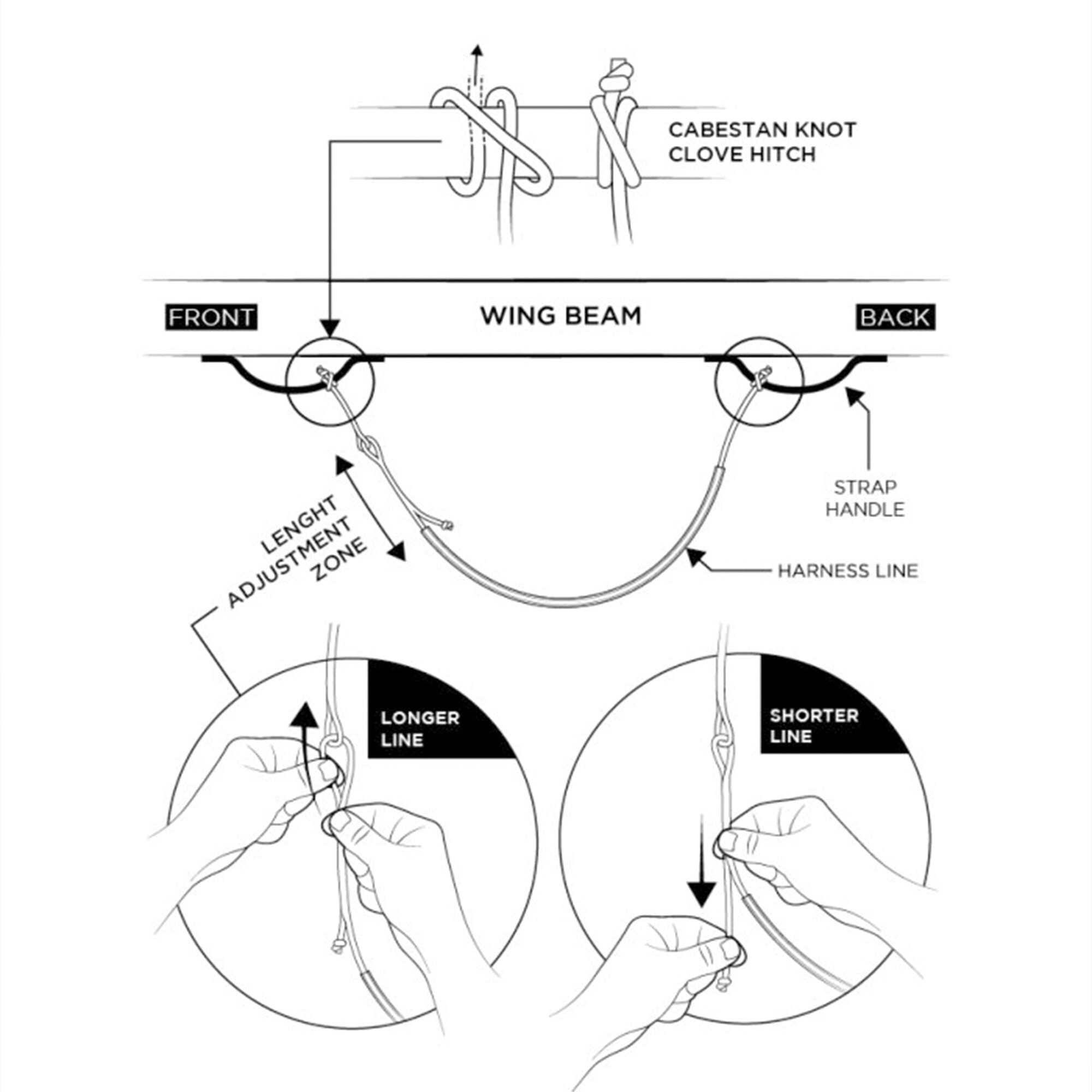 CABESTAN KNOT
CLOVE HITCH

FRONT

WING BEAM

BACK

STRAP
HANDLE

LENGHT
ADJUSTMENT
ZONE

HARNESS LINE

LONGER
LINE

SHORTER
LINE