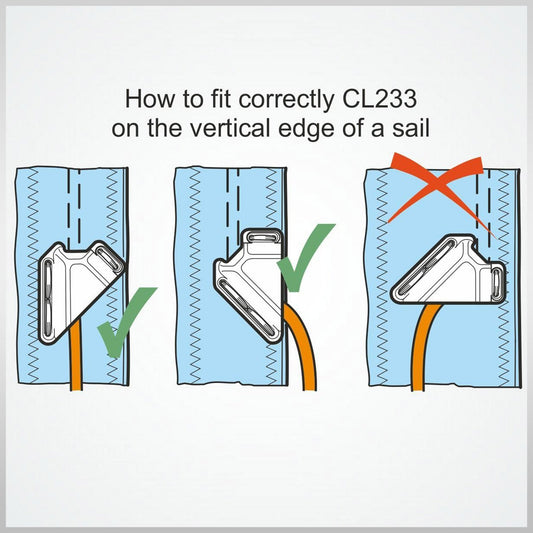 How to fit correctly CL233 on the vertical edge of a sail